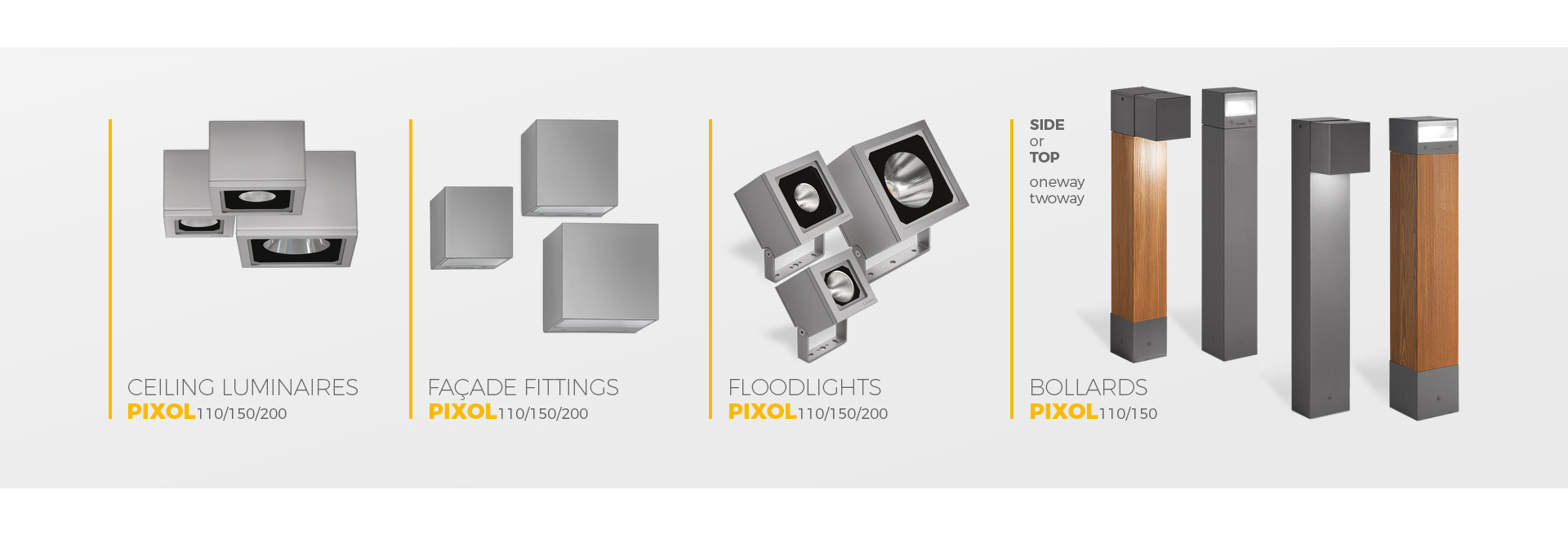 CEILING LUMINAIRES
PIXOL110/150/200

FAÇADE FITTINGS
PIXOL110/150/200

FLOODLIGHTS
PIXOL110/150/200

SIDE
or
TOP

oneway
twoway

BOLLARDS
PIXOL110/150